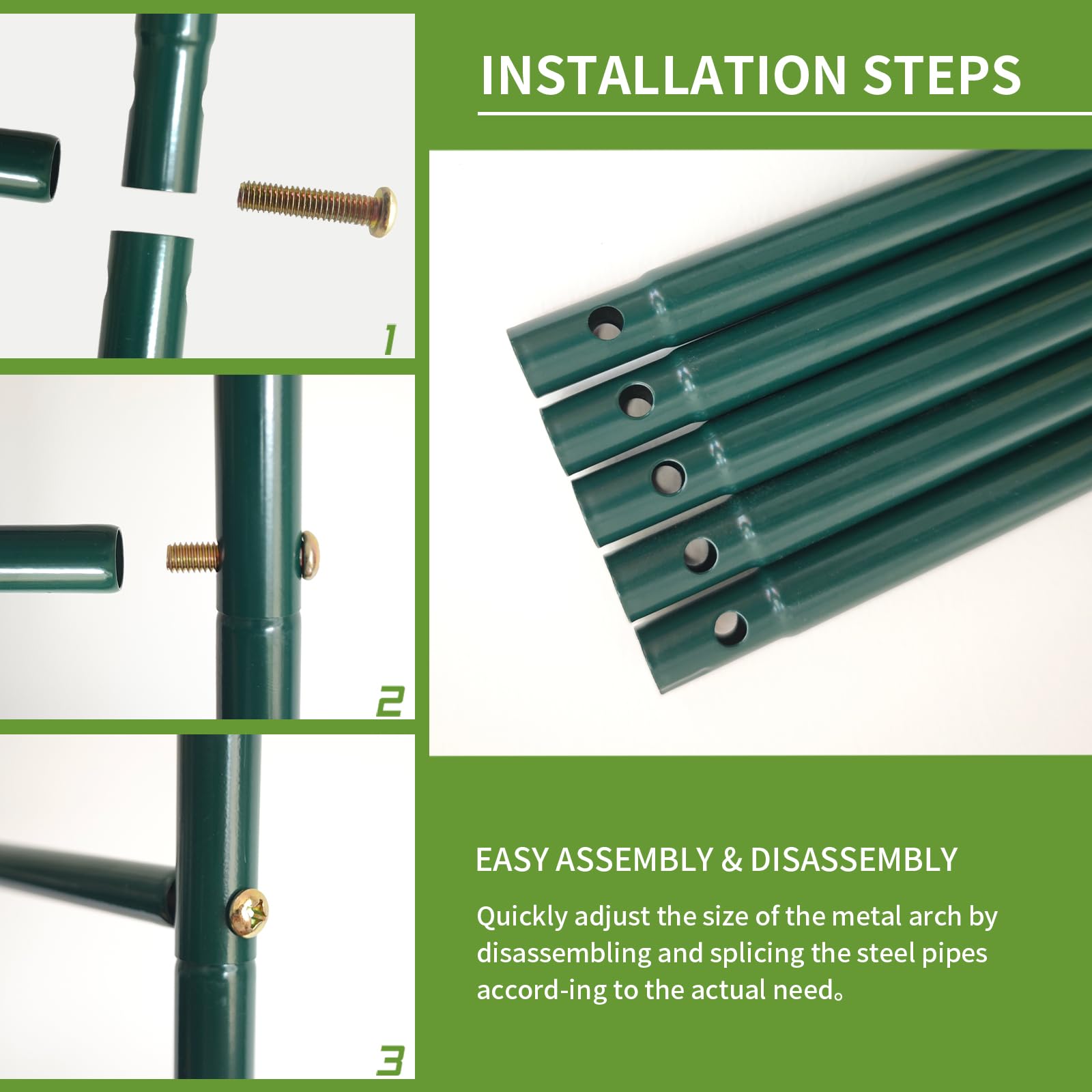 1

2

3

INSTALLATION STEPS

EASY ASSEMBLY & DISASSEMBLY

Quickly adjust the size of the metal arch by disassembling and splicing the steel pipes accord-ing to the actual need。