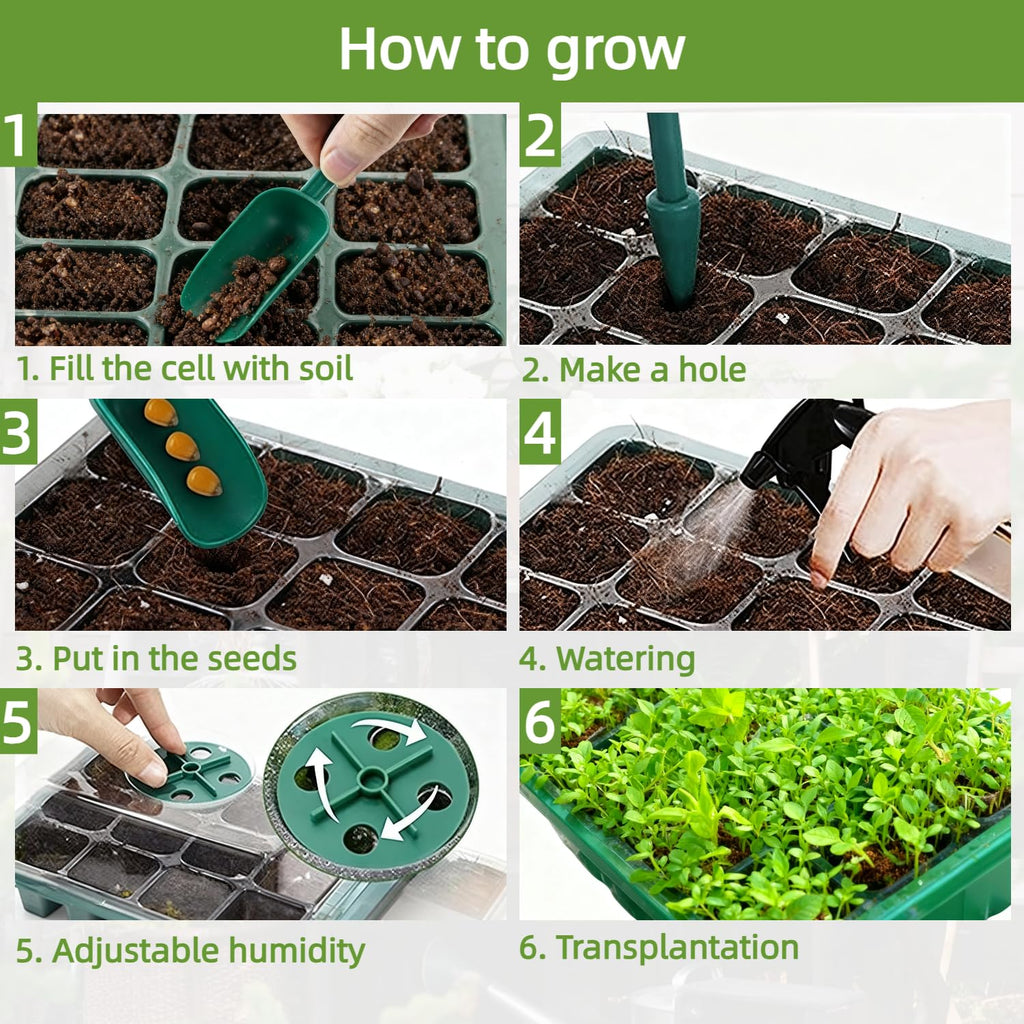 How to grow

1

1. Fill the cell with soil

2

2. Make a hole

3

3. Put in the seeds

4

4. Watering

5

5. Adjustable humidity

6

6. Transplantation