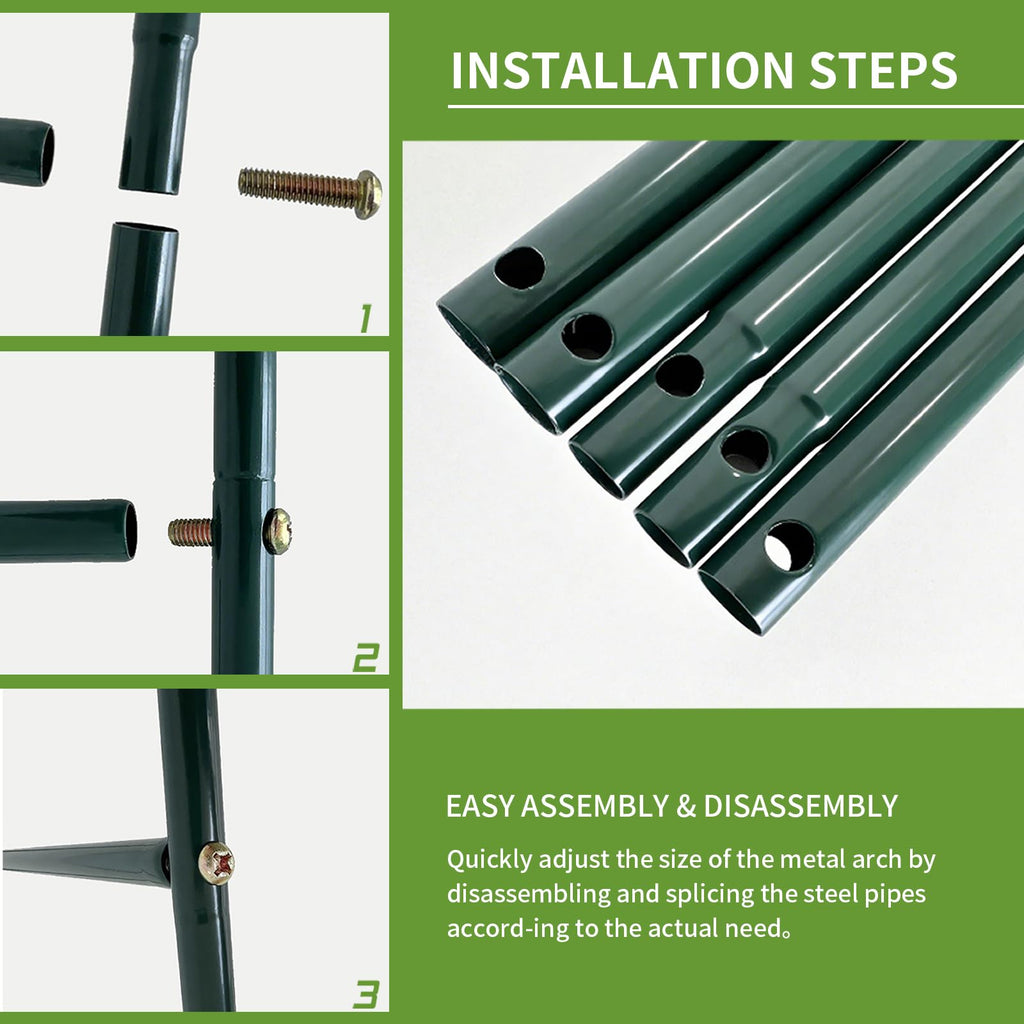 INSTALLATION STEPS

1

2

3

EASY ASSEMBLY & DISASSEMBLY

Quickly adjust the size of the metal arch by disassembling and splicing the steel pipes accord-ing to the actual need。