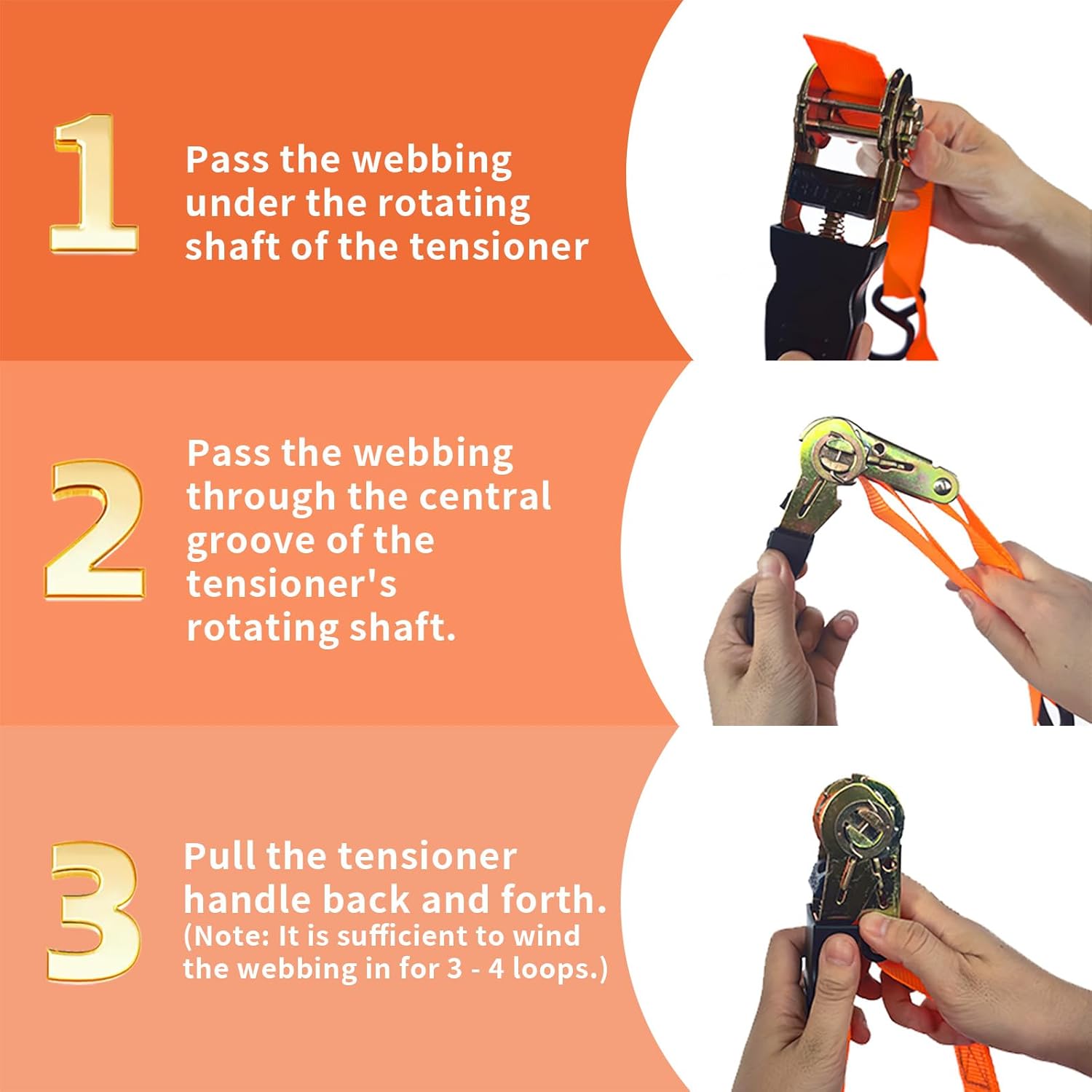 1

Pass the webbing under the rotating shaft of the tensioner

2

Pass the webbing through the central groove of the tensioner's rotating shaft.

3

Pull the tensioner handle back and forth.
(Note: It is sufficient to wind the webbing in for 3 - 4 loops.)