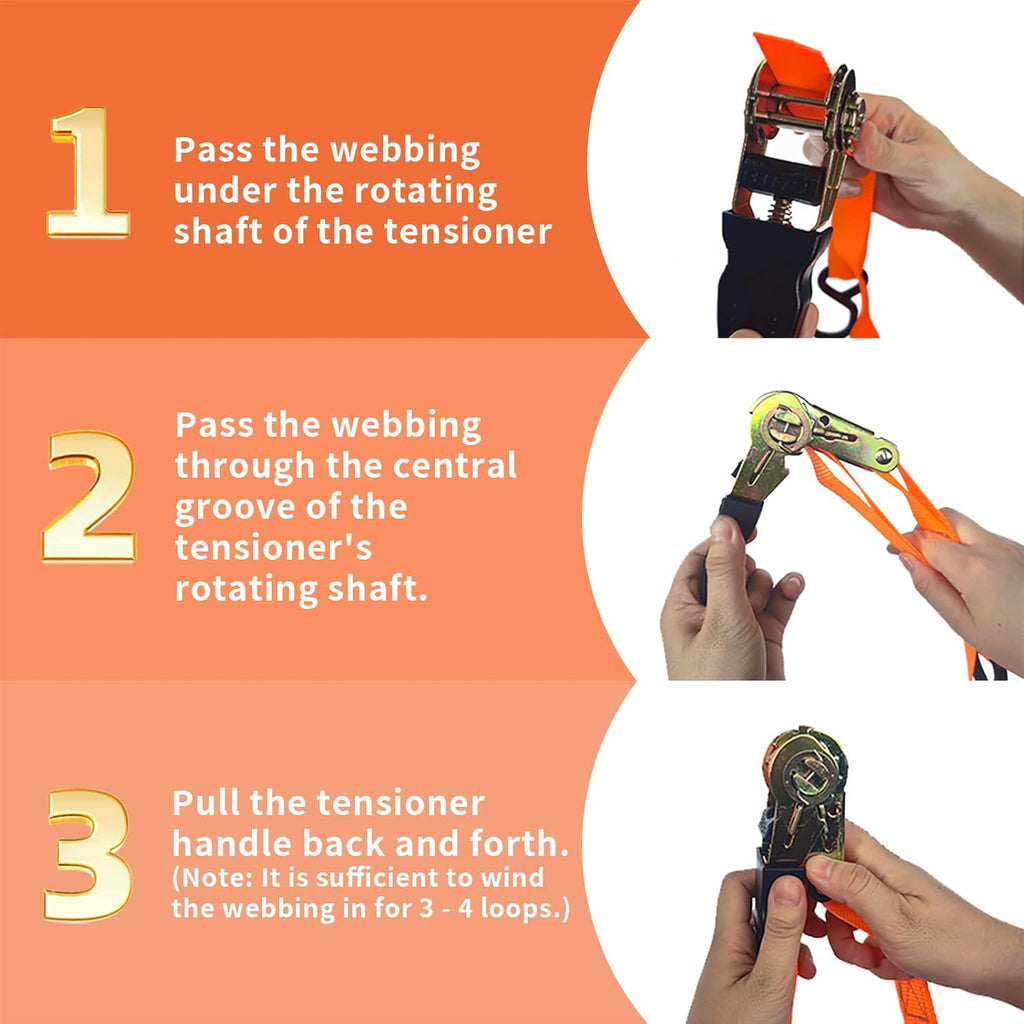 1

Pass the webbing under the rotating shaft of the tensioner

2

Pass the webbing through the central groove of the tensioner's rotating shaft.

3

Pull the tensioner handle back and forth.
(Note: It is sufficient to wind the webbing in for 3 - 4 loops.)